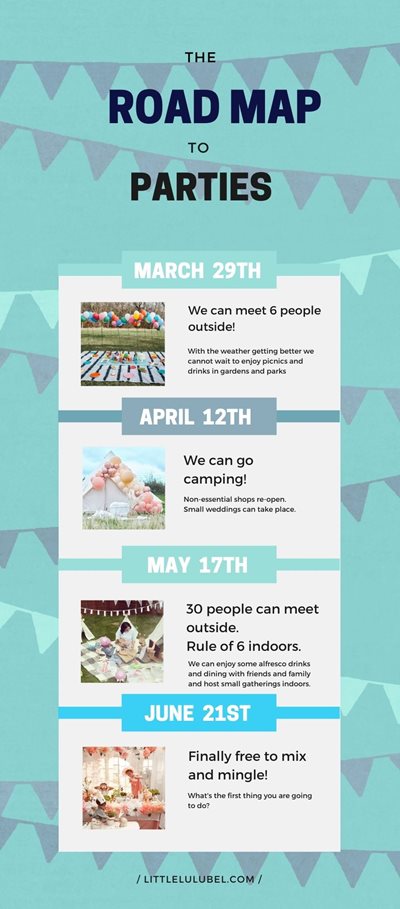 THE
ROAD MAP
TO
PARTIES

MARCH 29TH

We can meet 6 people outside!

With the weather getting better we cannot wait to enjoy picnics and drinks in gardens and parks

APRIL 12TH

We can go camping!

Non-essential shops re-open. Small weddings can take place.

MAY 17TH

30 people can meet outside.
Rule of 6 indoors.

We can enjoy some alfresco drinks and dining with friends and family and host small gatherings indoors.

JUNE 21ST

Finally free to mix and mingle!

What's the first thing you are going to do?

/ LITTLELULUBEL.COM /